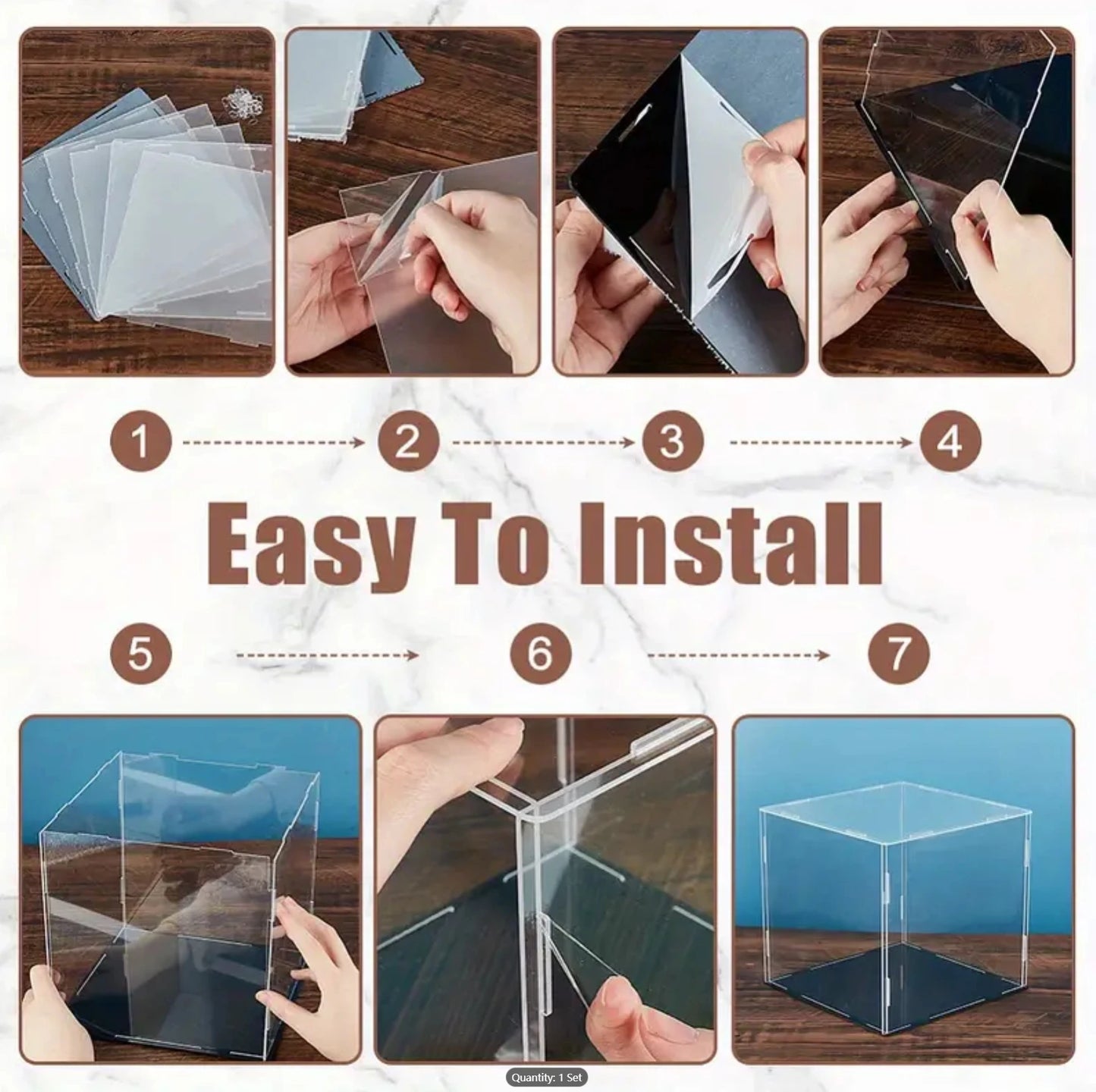 1
2
3
4

Easy To Install

5
6
7

Quantity: 1 Set